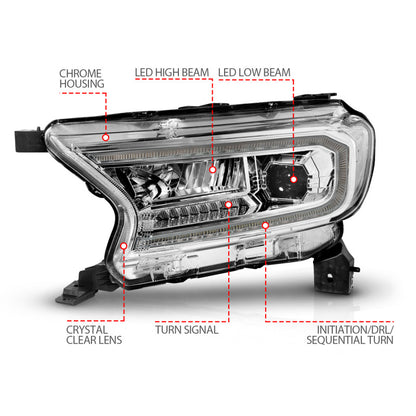 CHROME HOUSING

LED HIGH BEAM

LED LOW BEAM

CRYSTAL CLEAR LENS

TURN SIGNAL

INITIATION/DRL/ SEQUENTIAL TURN