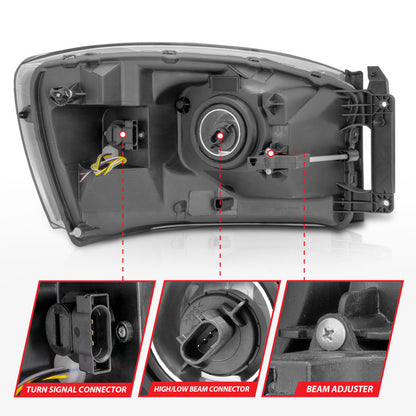 TURN SIGNAL CONNECTOR

HIGH/LOW BEAM CONNECTOR

BEAM ADJUSTER